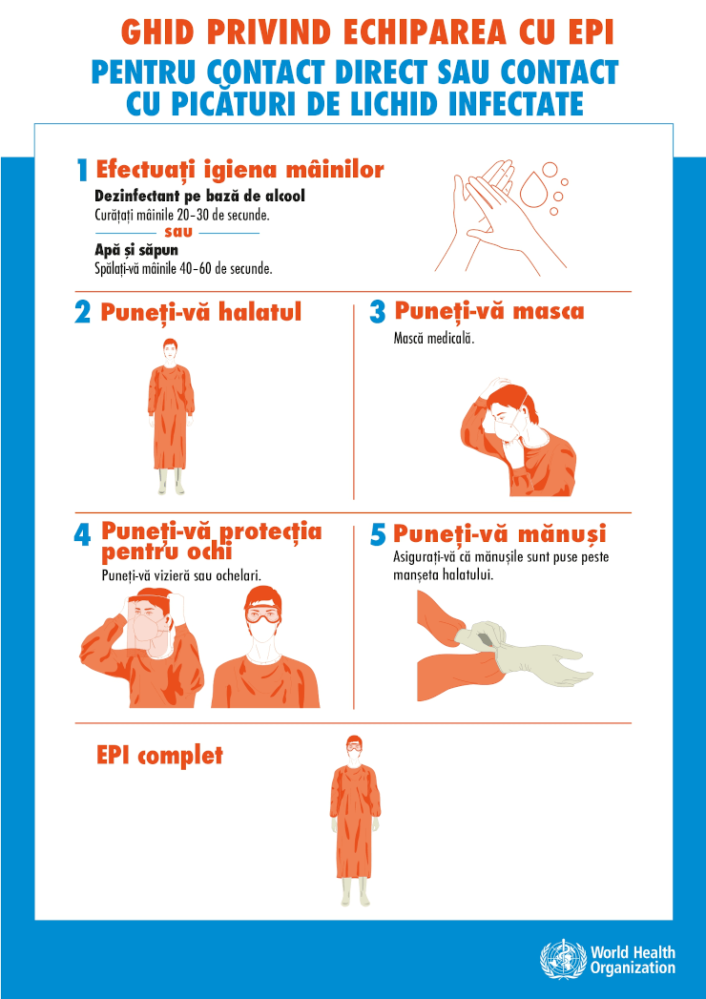 GHID PRIVIND ECHIPAREA CU EPI
PENTRU CONTACT DIRECT SAU CONTACT CU PICĂTURI DE LICHID INFECTATE

1 Efectuați igiena mâinilor
Dezinfectant pe bază de alcool
Curățați mâinile 20–30 de secunde.
sau
Apă și săpun
Spălați-vă mâinile 40–60 de secunde.

2 Puneți-vă halatul

3 Puneți-vă masca
Mască medicală.

4 Puneți-vă protecția pentru ochi
Puneți-vă vizieră sau ochelari.

5 Puneți-vă mănuși
Asigurați-vă că mănușile sunt puse peste manșeta halatului.

EPI complet

World Health Organization