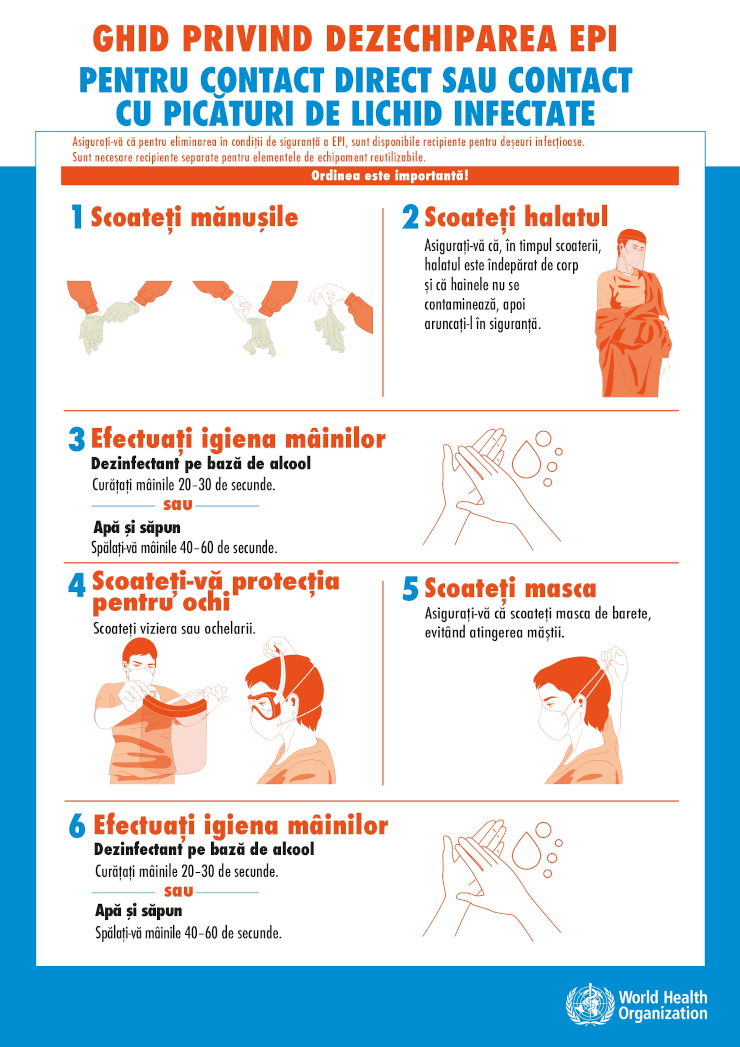 GHID PRIVIND DEZECHIPAREA EPI
PENTRU CONTACT DIRECT SAU CONTACT CU PICĂTURI DE LICHID INFECTATE

Asigurați-vă că pentru eliminarea în condiții de siguranță a EPI, sunt disponibile recipiente pentru deșeuri infecțioase. Sunt necesare recipiente separate pentru elementele de echipament reutilizabile.

Ordinea este importantă!

1 Scoateți mănușile

2 Scoateți halatul
Asigurați-vă că, în timpul scoaterii, halatul este îndepărat de corp și că hainele nu se contaminează, apoi aruncați-l în siguranță.

3 Efectuați igiena mâinilor
Dezinfectant pe bază de alcool
Curățați mâinile 20–30 de secunde.
sau
Apă și săpun
Spălați-vă mâinile 40–60 de secunde.

4 Scoateți-vă protecția pentru ochi
Scoateți viziera sau ochelarii.

5 Scoateți masca
Asigurați-vă că scoateți masca de barete, evitând atingerea măștii.

6 Efectuați igiena mâinilor
Dezinfectant pe bază de alcool
Curățați mâinile 20–30 de secunde.
sau
Apă și săpun
Spălați-vă mâinile 40–60 de secunde.

World Health Organization